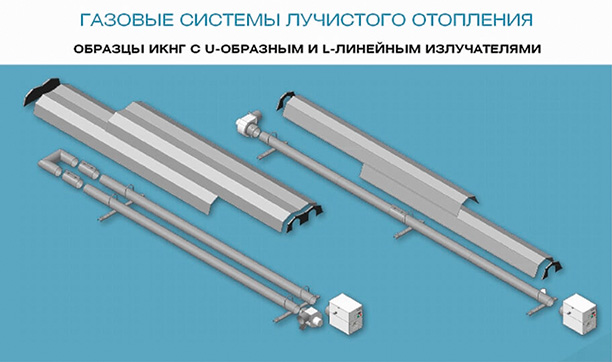 ГАЗОВЫЕ СИСТЕМЫ ЛУЧИСТОГО ОТОПЛЕНИЯ

ОБРАЗЦЫ ИКНГ С U-ОБРАЗНЫМ И L-ЛИНЕЙНЫМ ИЗЛУЧАТЕЛЯМИ