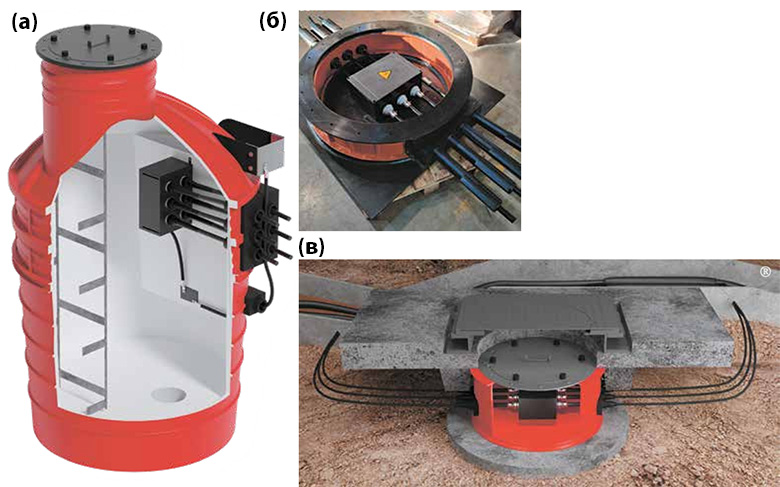 (а)

(б)

(в)

®